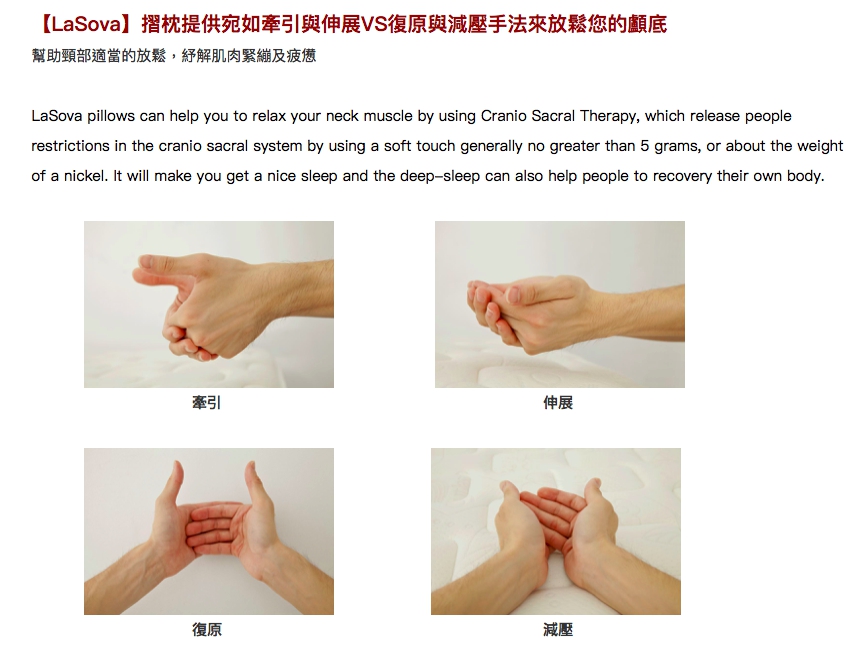 【LaSova】摺枕提供宛如牽引與伸展VS復原與減壓手法來放鬆您的顱底

幫助頸部適當的放鬆，紓解肌肉緊繃及疲憊

LaSova pillows can help you to relax your neck muscle by using Cranio Sacral Therapy, which release people restrictions in the cranio sacral system by using a soft touch generally no greater than 5 grams, or about the weight of a nickel. It will make you get a nice sleep and the deep-sleep can also help people to recovery their own body.

牽引

伸展

復原

減壓